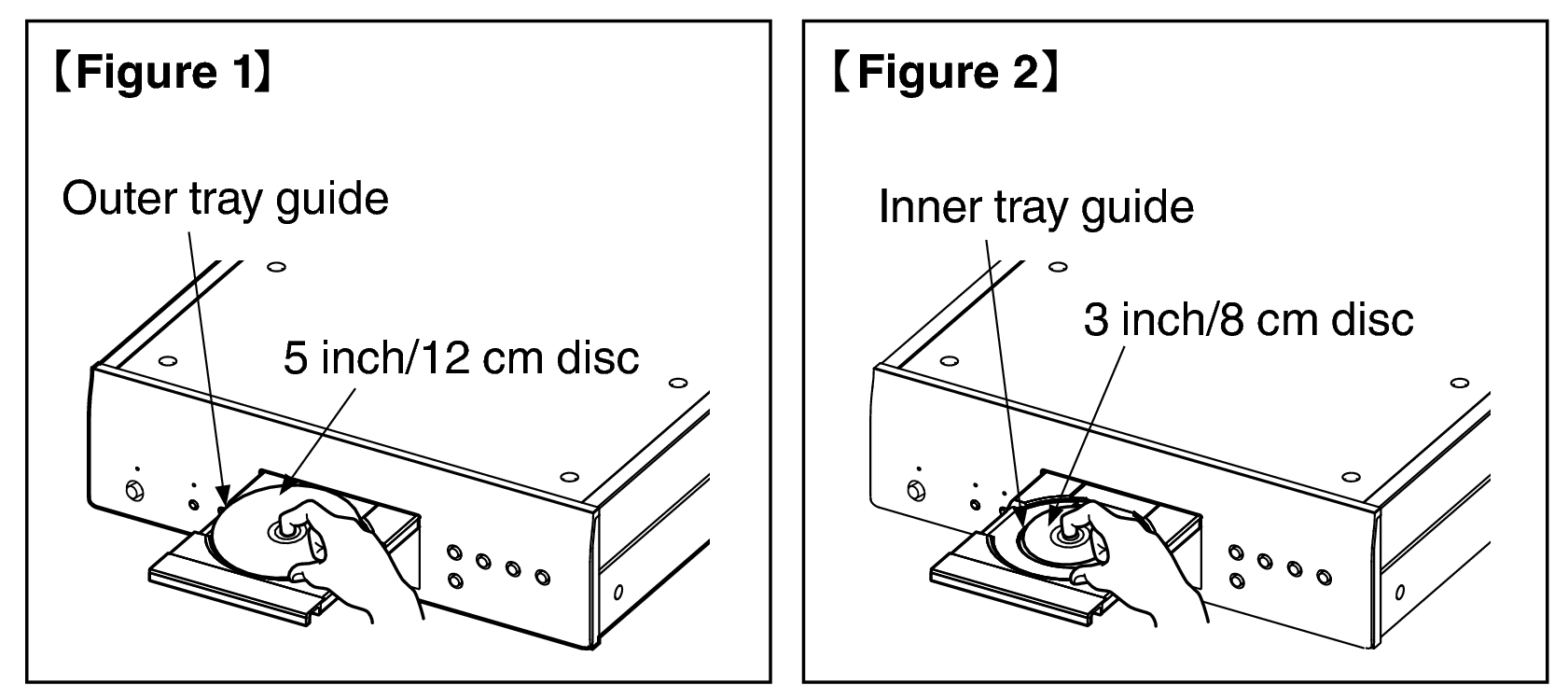 【Figure 1】

Outer tray guide

5 inch/12 cm disc

【Figure 2】

Inner tray guide

3 inch/8 cm disc